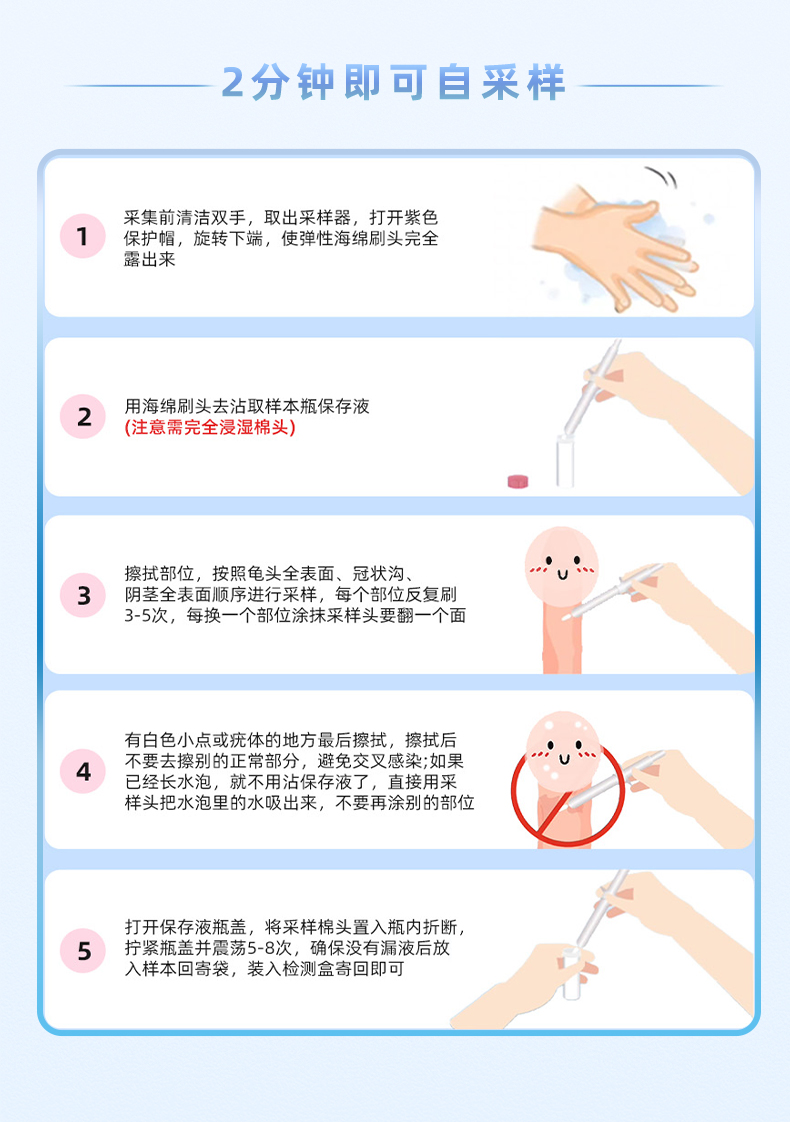 2分钟即可自采样

1
采集前清洁双手，取出采样器，打开紫色保护帽，旋转下端，使弹性海绵刷头完全露出来

2
用海绵刷头去沾取样本瓶保存液
(注意需完全浸湿棉头)

3
擦拭部位，按照龟头全表面、冠状沟、阴茎全表面顺序进行采样，每个部位反复刷3-5次，每换一个部位涂抹采样头要翻一个面

4
有白色小点或疣体的地方最后擦拭，擦拭后不要去擦别的正常部分，避免交叉感染;如果已经长水泡，就不用沾保存液了，直接用采样头把水泡里的水吸出来，不要再涂别的部位

5
打开保存液瓶盖，将采样棉头置入瓶内折断，拧紧瓶盖并震荡5-8次，确保没有漏液后放入样本回寄袋，装入检测盒寄回即可